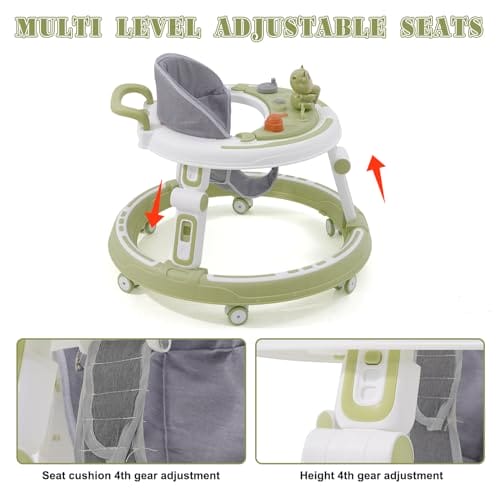 MULTI LEVEL ADJUSTABLE SEATS

Seat cushion 4th gear adjustment

Height 4th gear adjustment