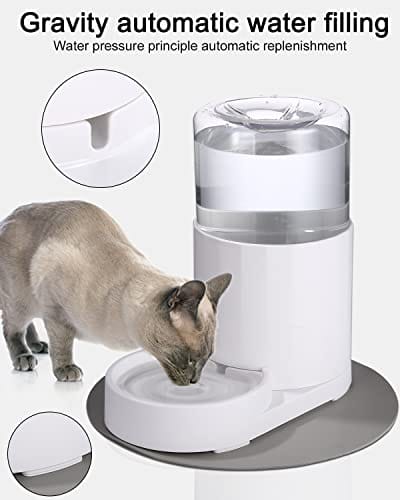 Gravity automatic water filling
Water pressure principle automatic replenishment