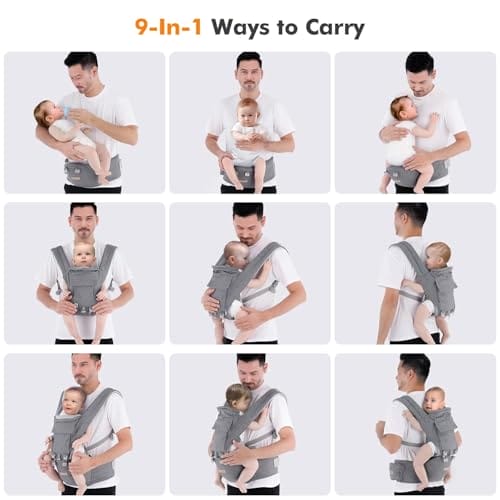 9-In-1 Ways to Carry