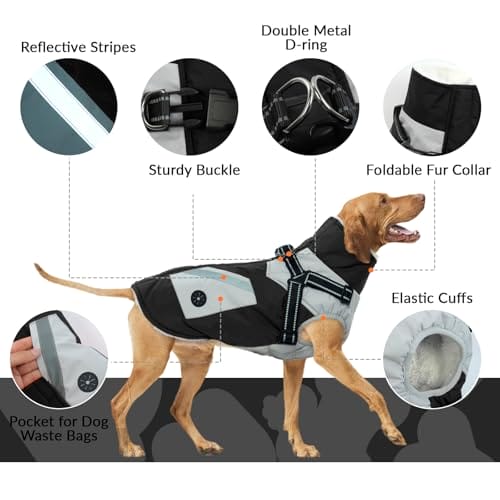 Reflective Stripes

Double Metal D-ring

Sturdy Buckle

Foldable Fur Collar

Elastic Cuffs

Pocket for Dog Waste Bags