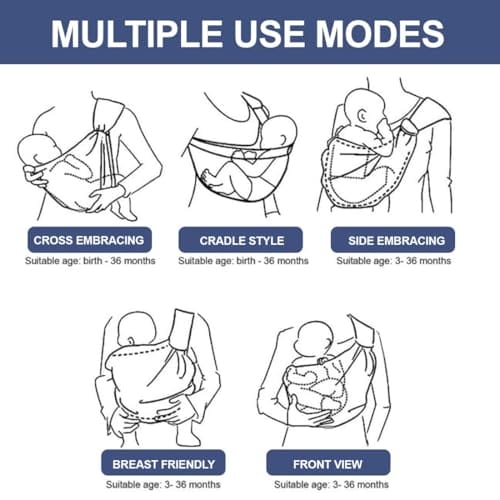 MULTIPLE USE MODES

CROSS EMBRACING
Suitable age: birth - 36 months

CRADLE STYLE
Suitable age: birth - 36 months

SIDE EMBRACING
Suitable age: 3- 36 months

BREAST FRIENDLY
Suitable age: 3- 36 months

FRONT VIEW
Suitable age: 3- 36 months