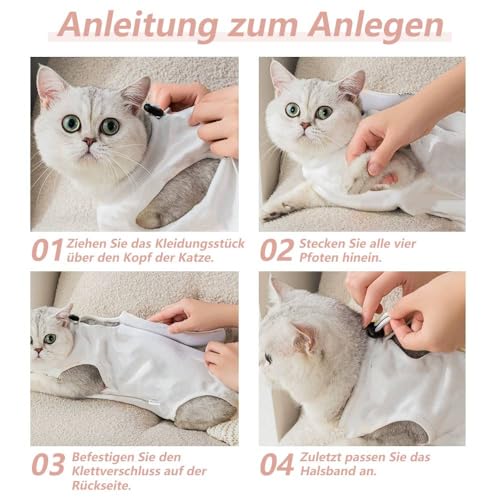 Anleitung zum Anlegen

01 Ziehen Sie das Kleidungsstück über den Kopf der Katze.

02 Stecken Sie alle vier Pfoten hinein.

03 Befestigen Sie den Klettverschluss auf der Rückseite.

04 Zuletzt passen Sie das Halsband an.