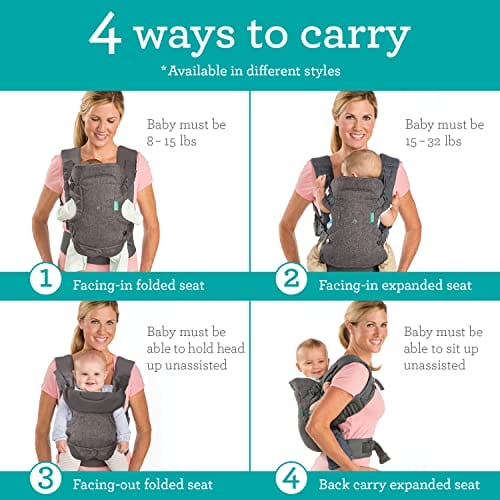 4 ways to carry

*Available in different styles

Baby must be 8 – 15 lbs

1 Facing-in folded seat

Baby must be 15 – 32 lbs

2 Facing-in expanded seat

Baby must be able to hold head up unassisted

3 Facing-out folded seat

Baby must be able to sit up unassisted

4 Back carry expanded seat